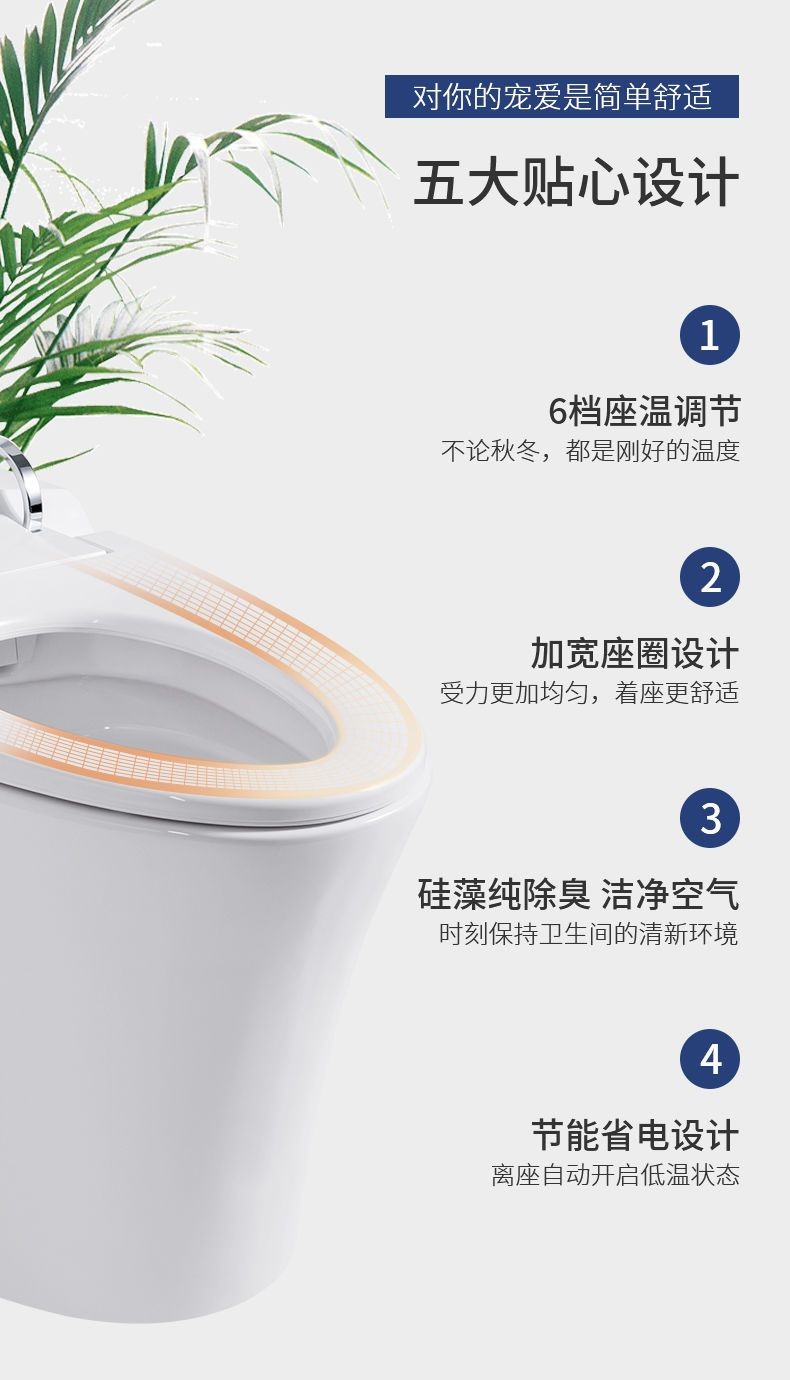 对你的宠爱是简单舒适

五大贴心设计

1

6档座温调节

不论秋冬，都是刚好的温度

2

加宽座圈设计

受力更加均匀，着座更舒适

3

硅藻纯除臭 洁净空气

时刻保持卫生间的清新环境

4

节能省电设计

离座自动开启低温状态